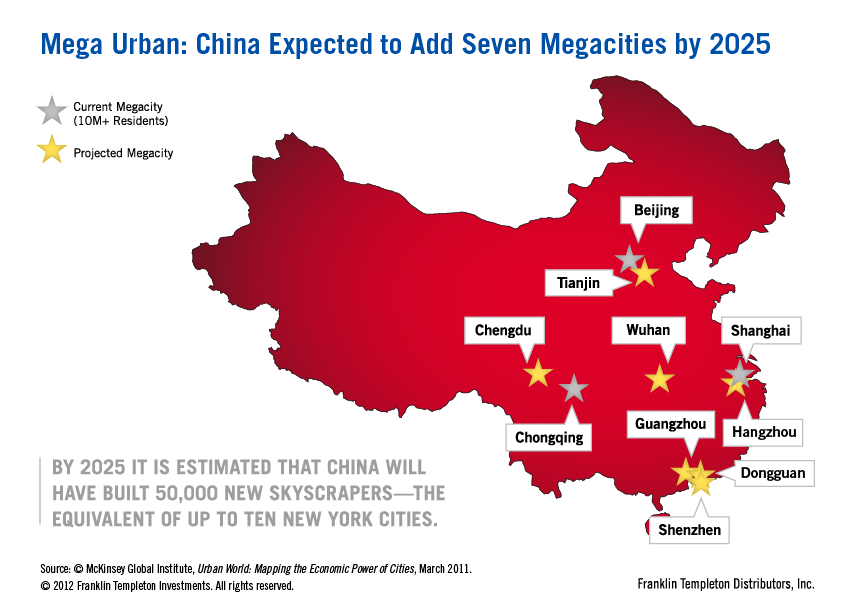 Mega Urban: China Expected to Add Seven Megacities by 2025

Current Megacity (10M+ Residents)

Projected Megacity

Beijing

Tianjin

Chengdu

Wuhan

Shanghai

Chongqing

Guangzhou

Hangzhou

Dongguan

Shenzhen

BY 2025 IT IS ESTIMATED THAT CHINA WILL HAVE BUILT 50,000 NEW SKYSCRAPERS—THE EQUIVALENT OF UP TO TEN NEW YORK CITIES.

Source: © McKinsey Global Institute, Urban World: Mapping the Economic Power of Cities, March 2011.
© 2012 Franklin Templeton Investments. All rights reserved.

Franklin Templeton Distributors, Inc.